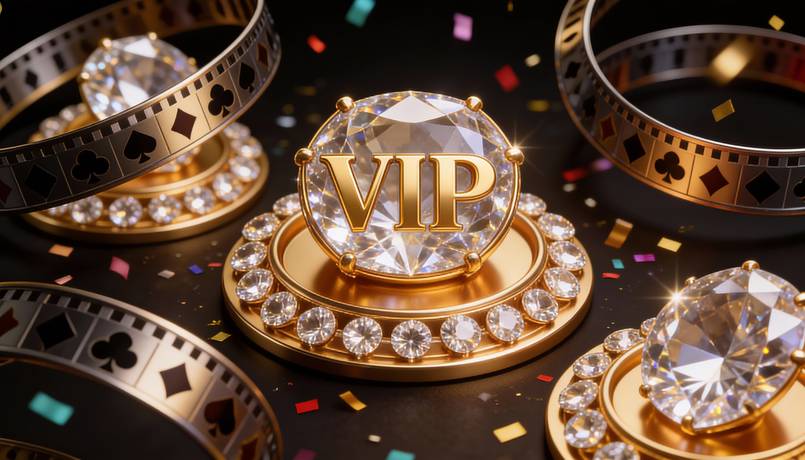 VIP